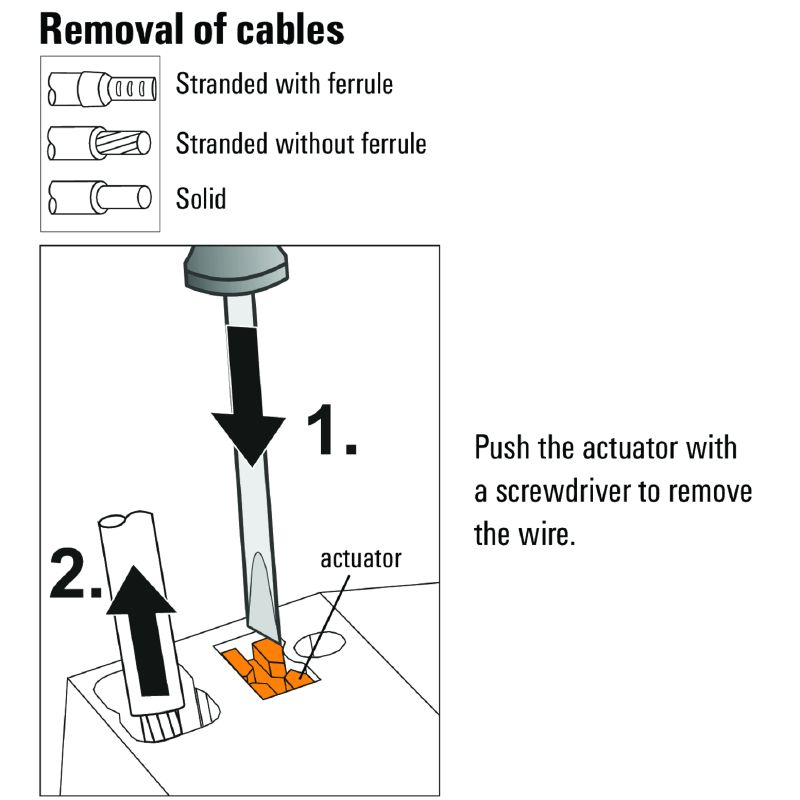 Removal of cables

Stranded with ferrule
Stranded without ferrule
Solid

1.
2.
actuator

Push the actuator with a screwdriver to remove the wire.